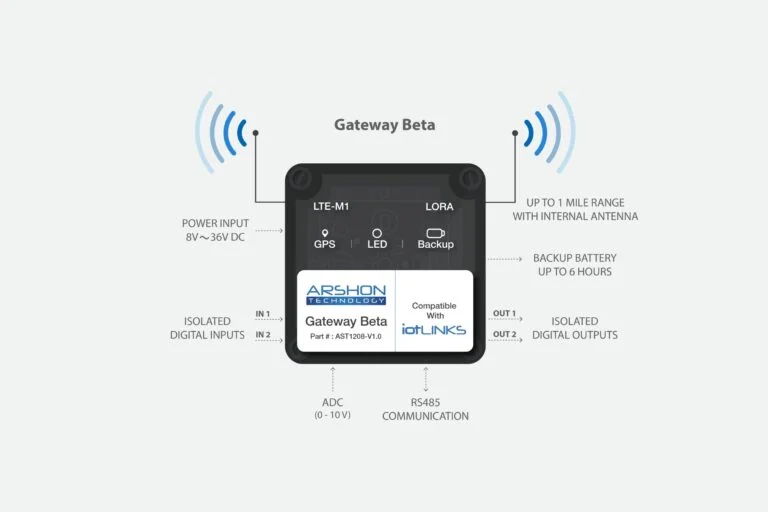 Gateway Beta

LTE-M1

LORA

UP TO 1 MILE RANGE
WITH INTERNAL ANTENNA

POWER INPUT
8V～36V DC

GPS | LED | Backup

BACKUP BATTERY
UP TO 6 HOURS

ARSHON
TECHNOLOGY

Gateway Beta
Part # : AST1208-V1.0

Compatible
With
iotLINKS

ISOLATED
DIGITAL INPUTS

IN 1
IN 2

OUT 1
OUT 2

ISOLATED
DIGITAL OUTPUTS

ADC
(0 - 10 V)

RS485
COMMUNICATION